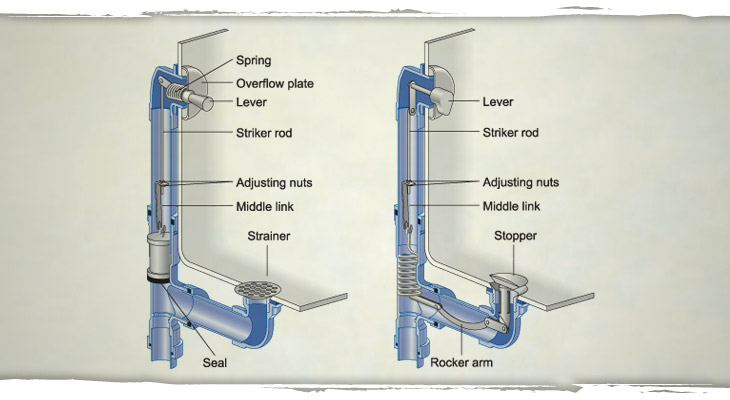 Spring
Overflow plate
Lever
Striker rod
Adjusting nuts
Middle link
Strainer
Seal

Lever
Striker rod
Adjusting nuts
Middle link
Stopper
Rocker arm